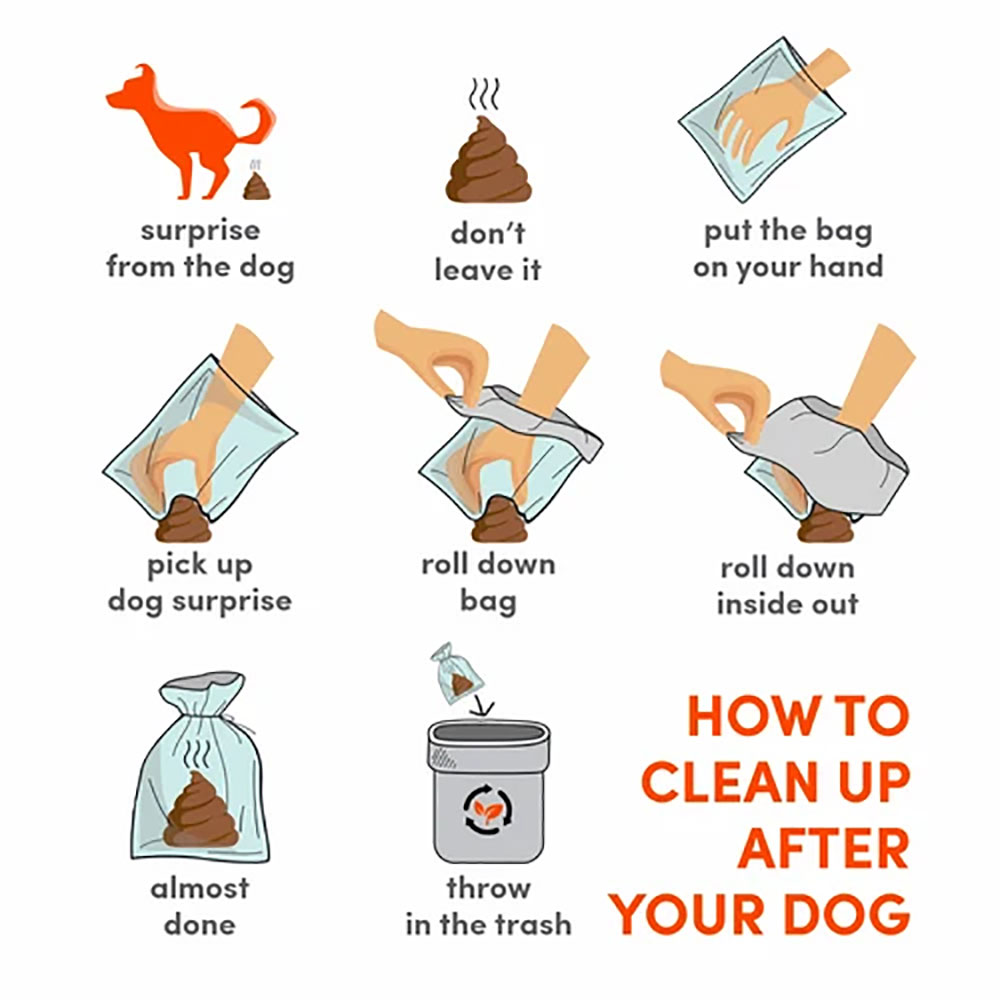 surprise from the dog

don't leave it

put the bag on your hand

pick up dog surprise

roll down bag

roll down inside out

almost done

throw in the trash

HOW TO CLEAN UP AFTER YOUR DOG