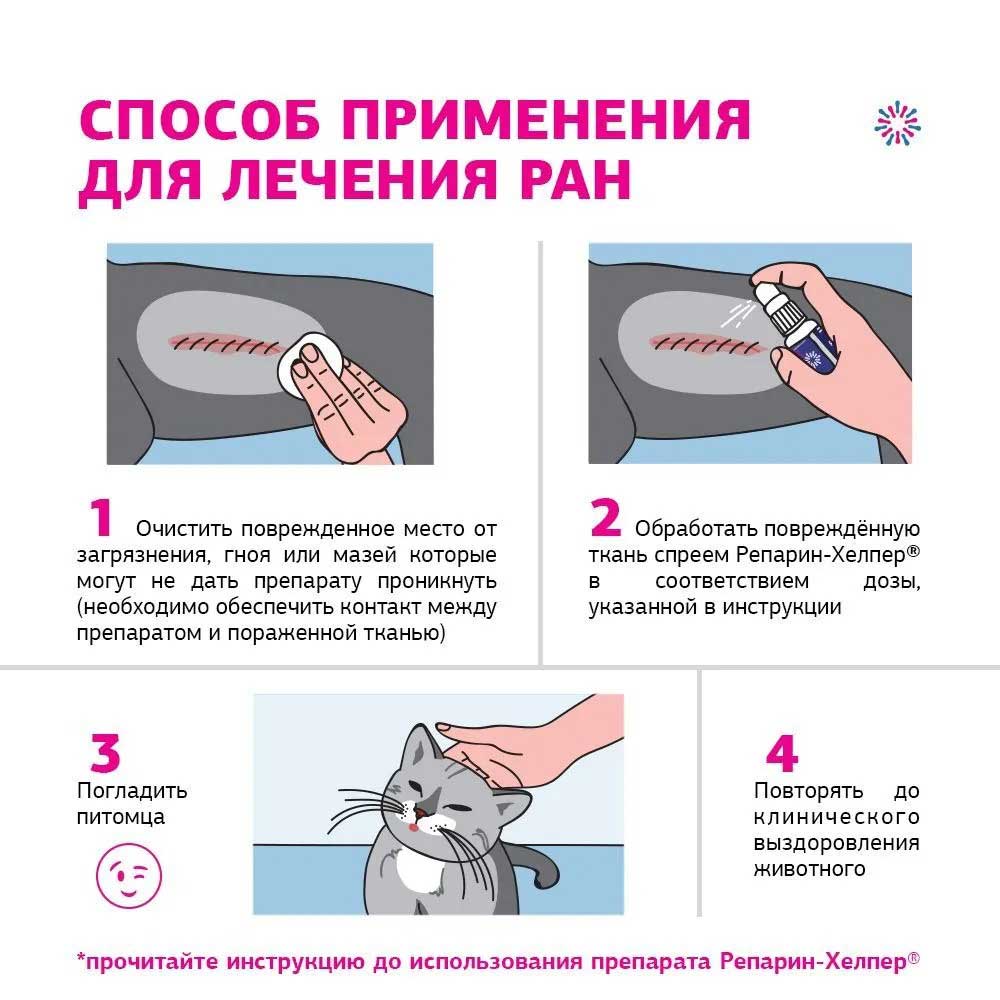 СПОСОБ ПРИМЕНЕНИЯ ДЛЯ ЛЕЧЕНИЯ РАН

1 Очистить поврежденное место от загрязнения, гноя или мазей которые могут не дать препарату проникнуть (необходимо обеспечить контакт между препаратом и пораженной тканью)

2 Обработать повреждённую ткань спреем Репарин-Хелпер® в соответствием дозы, указанной в инструкции

3 Погладить питомца

4 Повторять до клинического выздоровления животного

*прочитайте инструкцию до использования препарата Репарин-Хелпер®